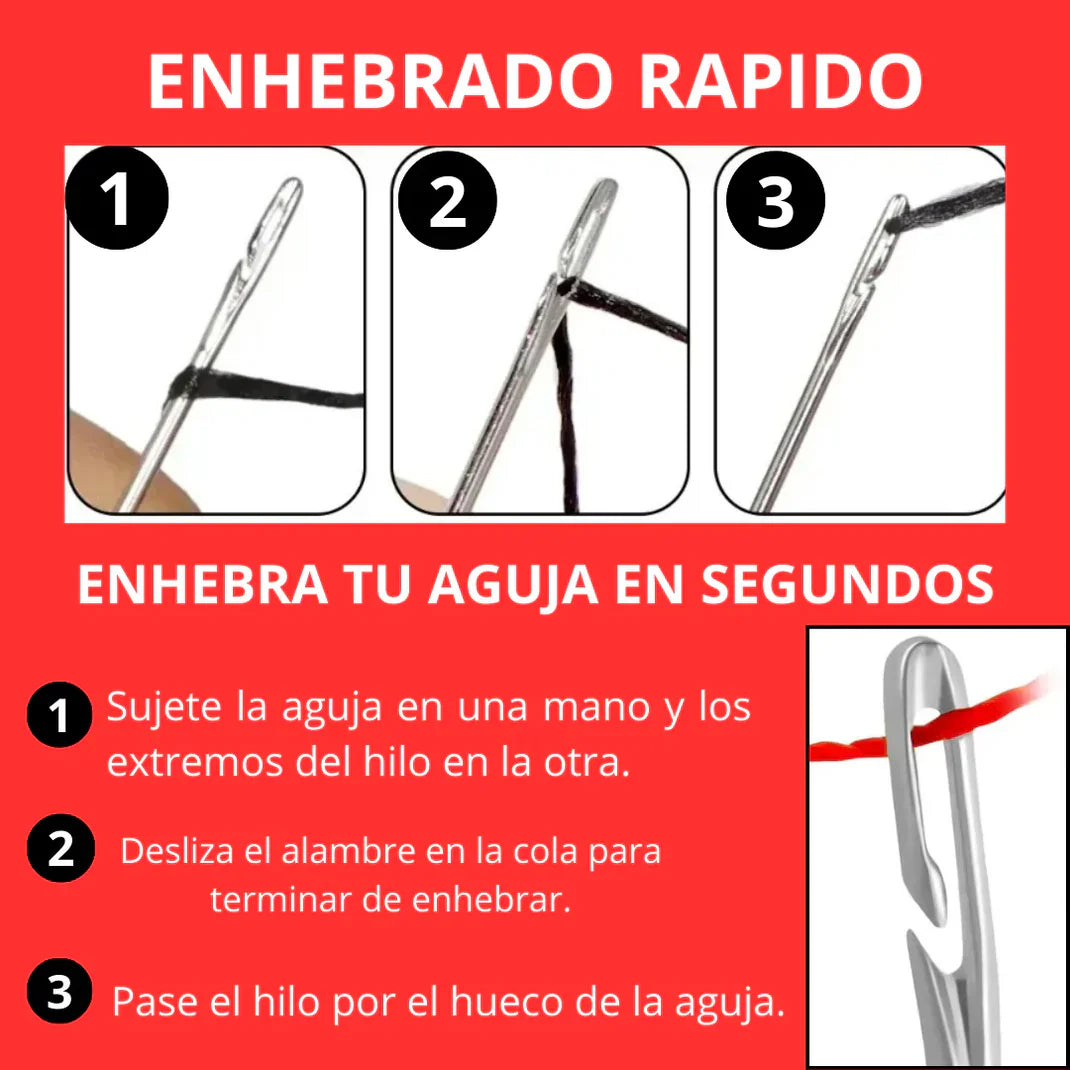 ENHEBRADO RAPIDO

1

2

3

ENHEBRA TU AGUJA EN SEGUNDOS

1 Sujete la aguja en una mano y los extremos del hilo en la otra.

2 Desliza el alambre en la cola para terminar de enhebrar.

3 Pase el hilo por el hueco de la aguja.